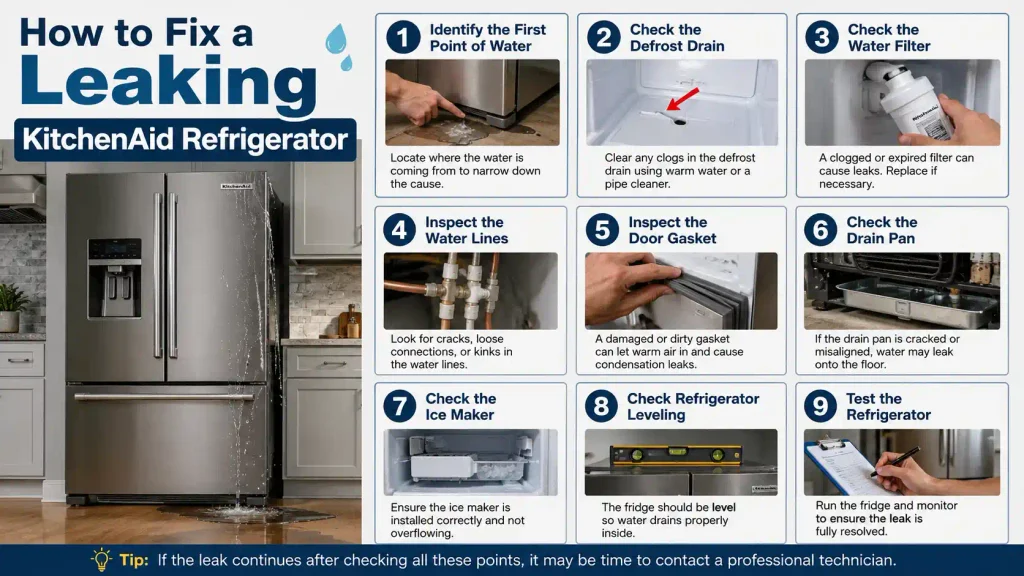 How to Fix a Leaking KitchenAid Refrigerator

KitchenAid

1 Identify the First Point of Water

Locate where the water is coming from to narrow down the cause.

2 Check the Defrost Drain

Clear any clogs in the defrost drain using warm water or a pipe cleaner.

3 Check the Water Filter

KitchenAid

A clogged or expired filter can cause leaks. Replace if necessary.

4 Inspect the Water Lines

Look for cracks, loose connections, or kinks in the water lines.

5 Inspect the Door Gasket

A damaged or dirty gasket can let warm air in and cause condensation leaks.

6 Check the Drain Pan

If the drain pan is cracked or misaligned, water may leak onto the floor.

7 Check the Ice Maker

Ensure the ice maker is installed correctly and not overflowing.

8 Check Refrigerator Leveling

KitchenAid

The fridge should be level so water drains properly inside.

9 Test the Refrigerator

Run the fridge and monitor to ensure the leak is fully resolved.

Tip: If the leak continues after checking all these points, it may be time to contact a professional technician.