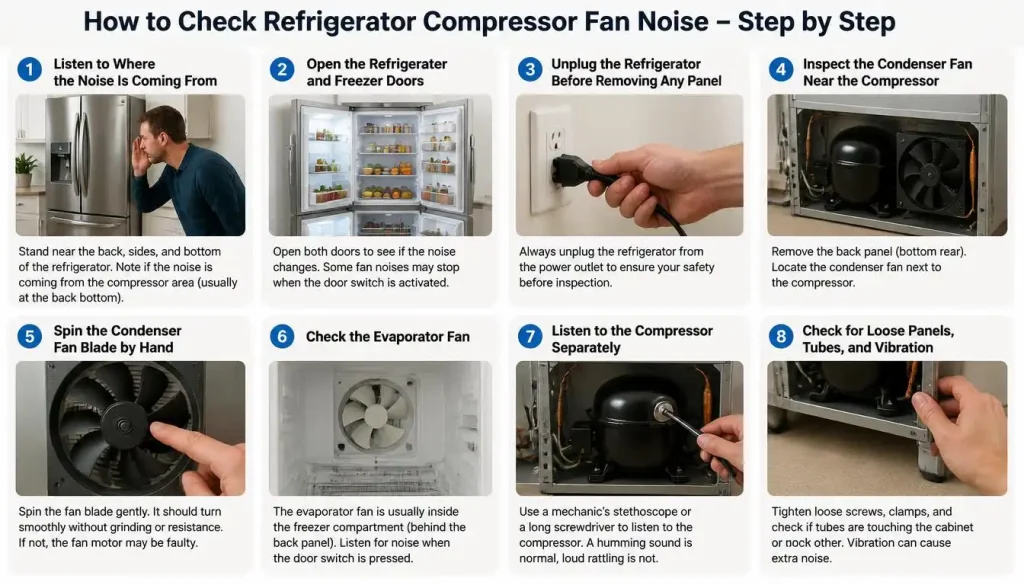 How to Check Refrigerator Compressor Fan Noise – Step by Step

1 Listen to Where the Noise Is Coming From

Stand near the back, sides, and bottom of the refrigerator. Note if the noise is coming from the compressor area (usually at the back bottom).

2 Open the Refrigerater and Freezer Doors

Open both doors to see if the noise changes. Some fan noises may stop when the door switch is activated.

3 Unplug the Refrigerator Before Removing Any Panel

Always unplug the refrigerator from the power outlet to ensure your safety before inspection.

4 Inspect the Condenser Fan Near the Compressor

Remove the back panel (bottom rear). Locate the condenser fan next to the compressor.

5 Spin the Condenser Fan Blade by Hand

Spin the fan blade gently. It should turn smoothly without grinding or resistance. If not, the fan motor may be faulty.

6 Check the Evaporator Fan

The evaporator fan is usually inside the freezer compartment (behind the back panel). Listen for noise when the door switch is pressed.

7 Listen to the Compressor Separately

Use a mechanic's stethoscope or a long screwdriver to listen to the compressor. A humming sound is normal, loud rattling is not.

8 Check for Loose Panels, Tubes, and Vibration

Tighten loose screws, clamps, and check if tubes are touching the cabinet or nock other. Vibration can cause extra noise.