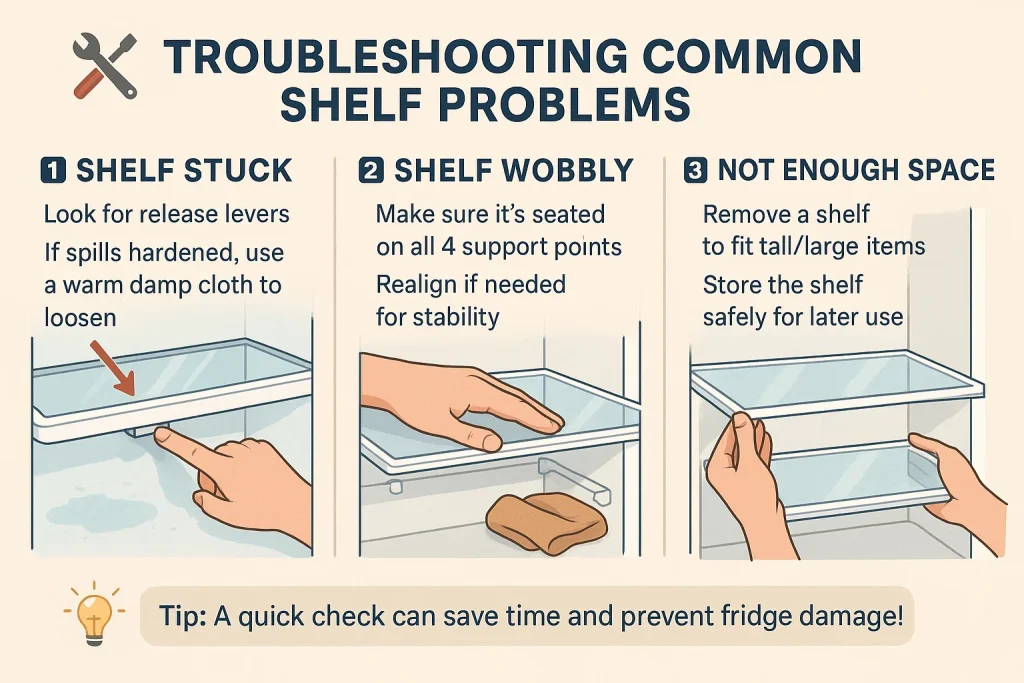 TROUBLESHOOTING COMMON SHELF PROBLEMS

1 SHELF STUCK

Look for release levers

If spills hardened, use a warm damp cloth to loosen

2 SHELF WOBBLY

Make sure it's seated on all 4 support points

Realign if needed for stability

3 NOT ENOUGH SPACE

Remove a shelf to fit tall/large items

Store the shelf safely for later use

Tip: A quick check can save time and prevent fridge damage!