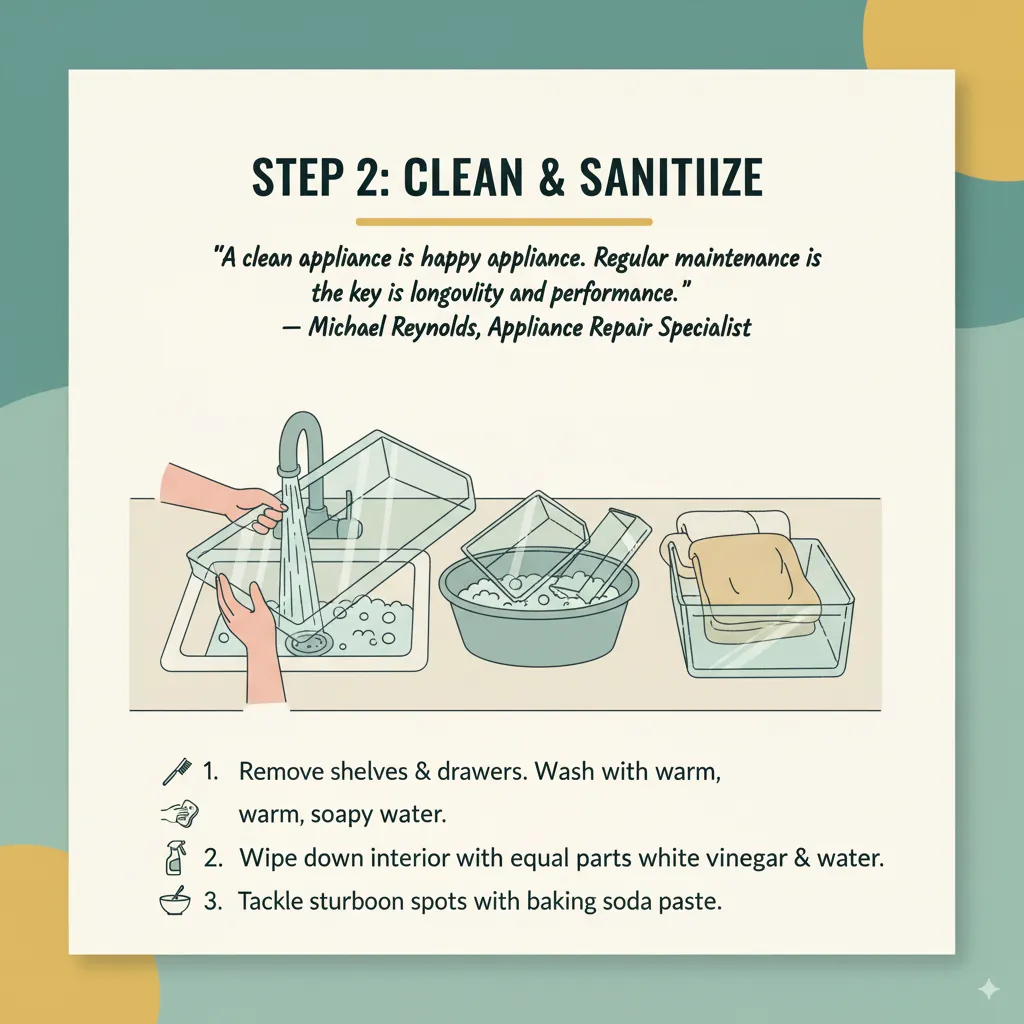 STEP 2: CLEAN & SANITIIZE

"A clean appliance is happy appliance. Regular maintenance is the key is longovlity and performance."
— Michael Reynolds, Appliance Repair Specialist

1. Remove shelves & drawers. Wash with warm, warm, soapy water.
2. Wipe down interior with equal parts white vinegar & water.
3. Tackle sturboon spots with baking soda paste.