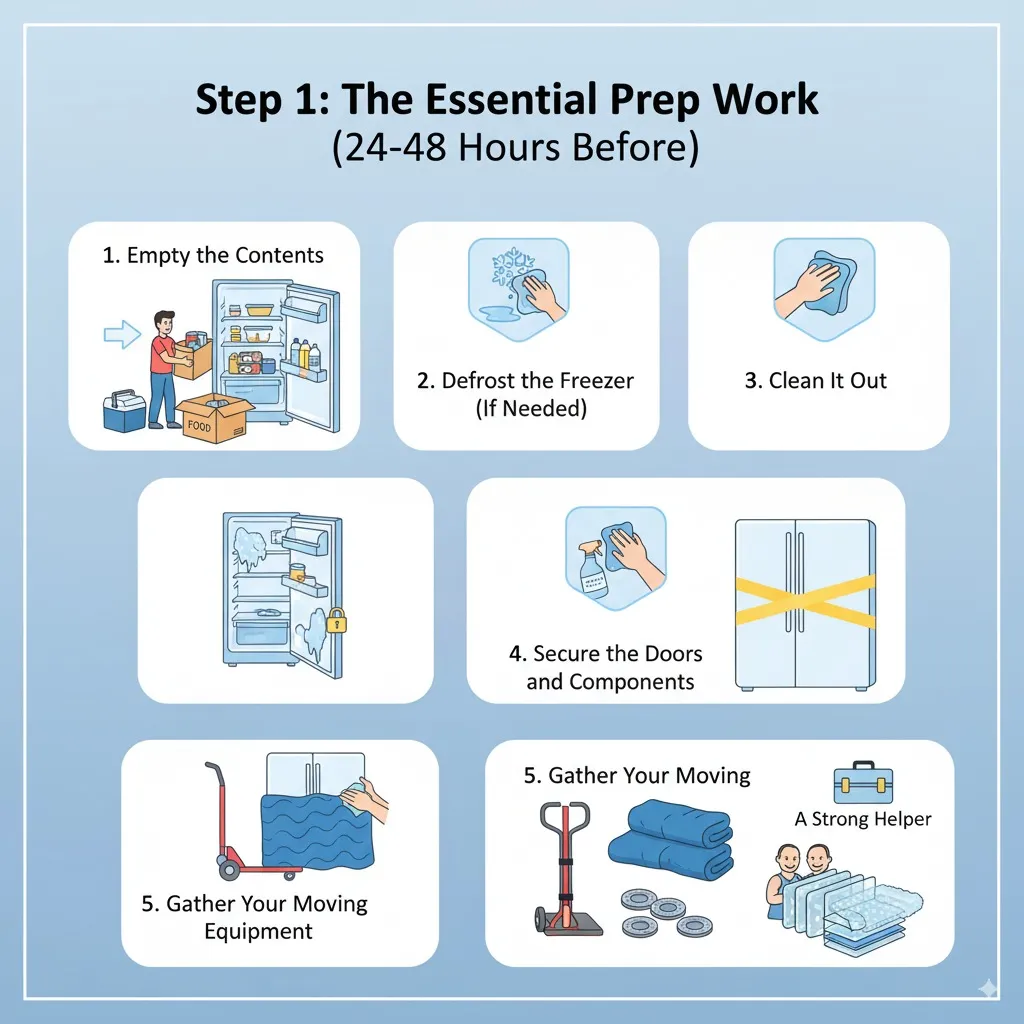 Step 1: The Essential Prep Work
(24-48 Hours Before)

1. Empty the Contents

FOOD

2. Defrost the Freezer (If Needed)

3. Clean It Out

4. Secure the Doors and Components

5. Gather Your Moving Equipment

5. Gather Your Moving

A Strong Helper